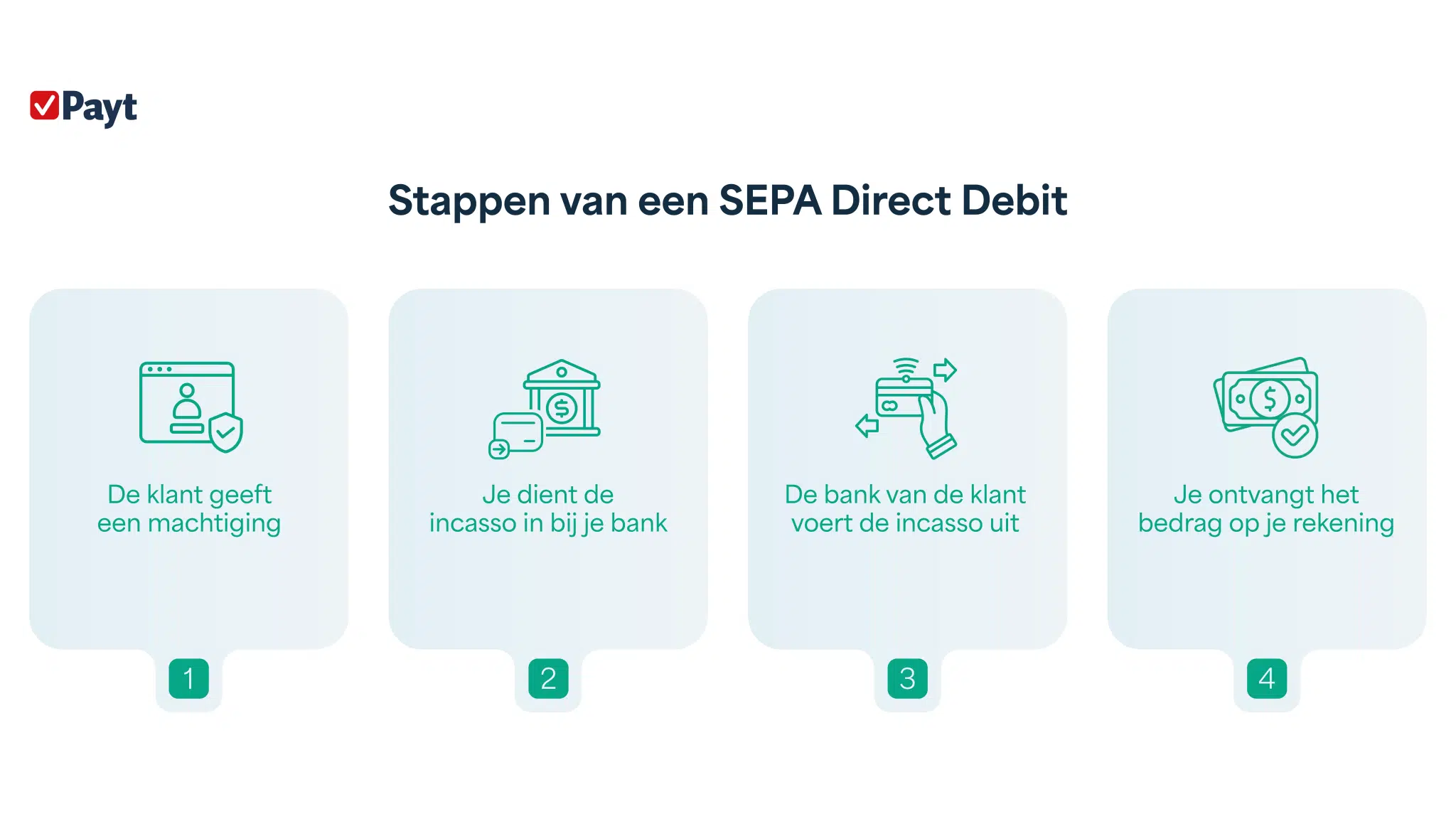 Payt

Stappen van een SEPA Direct Debit

De klant geeft een machtiging

1

Je dient de incasso in bij je bank

2

De bank van de klant voert de incasso uit

3

Je ontvangt het bedrag op je rekening

4