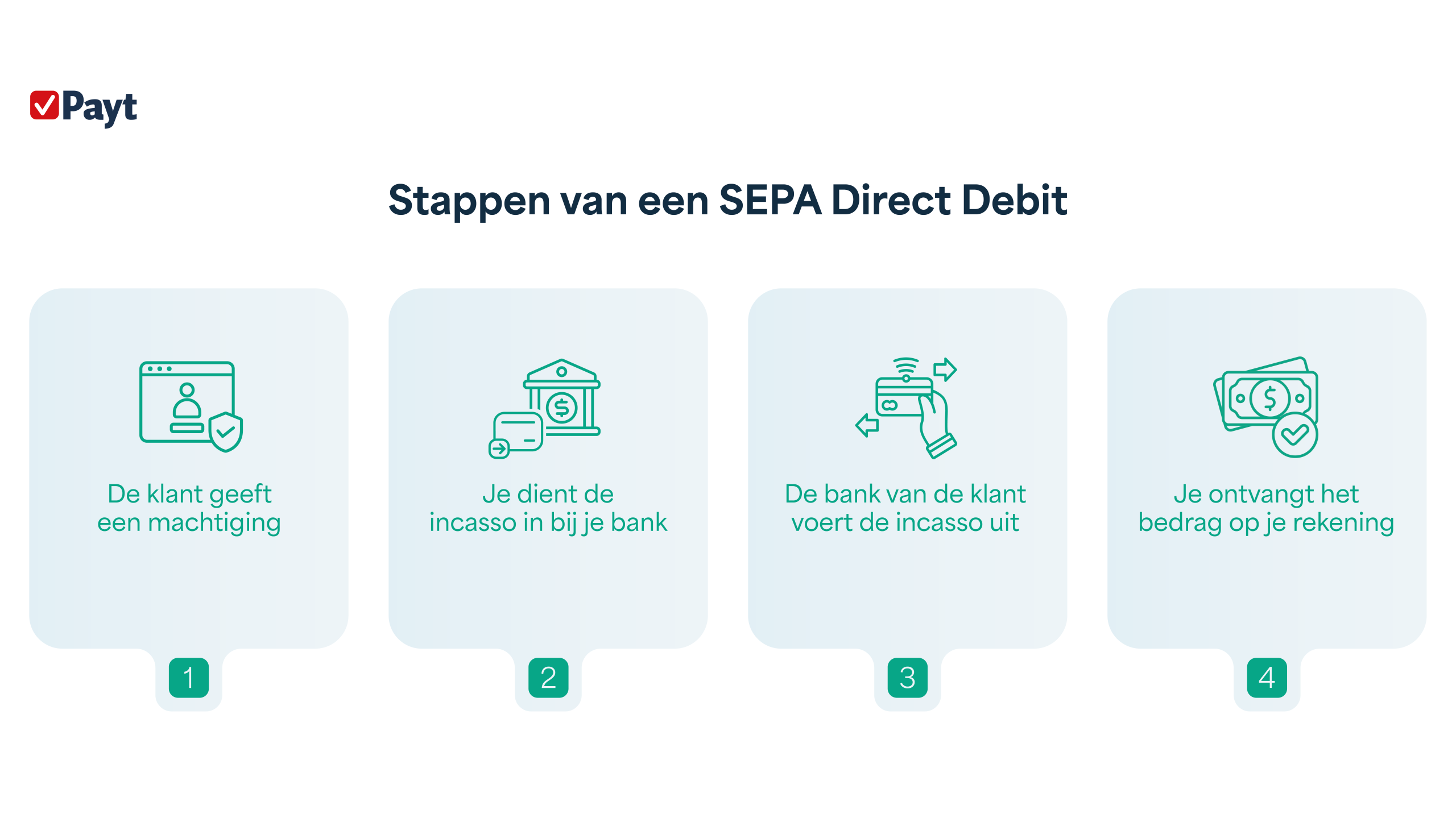 Payt

Stappen van een SEPA Direct Debit

De klant geeft een machtiging

1

Je dient de incasso in bij je bank

2

De bank van de klant voert de incasso uit

3

Je ontvangt het bedrag op je rekening

4