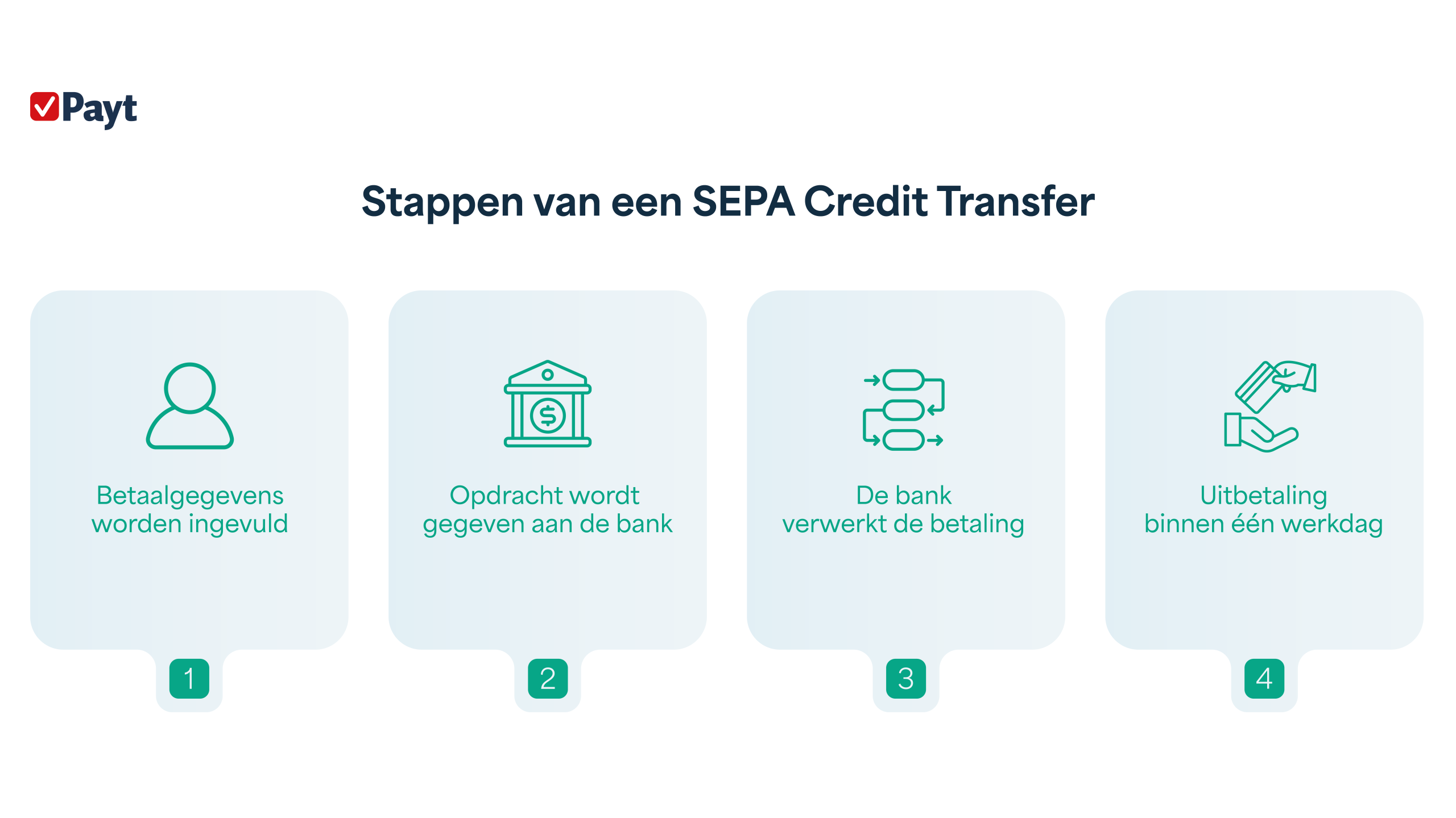 Payt

Stappen van een SEPA Credit Transfer

Betaalgegevens worden ingevuld

1

Opdracht wordt gegeven aan de bank

2

De bank verwerkt de betaling

3

Uitbetaling binnen één werkdag

4